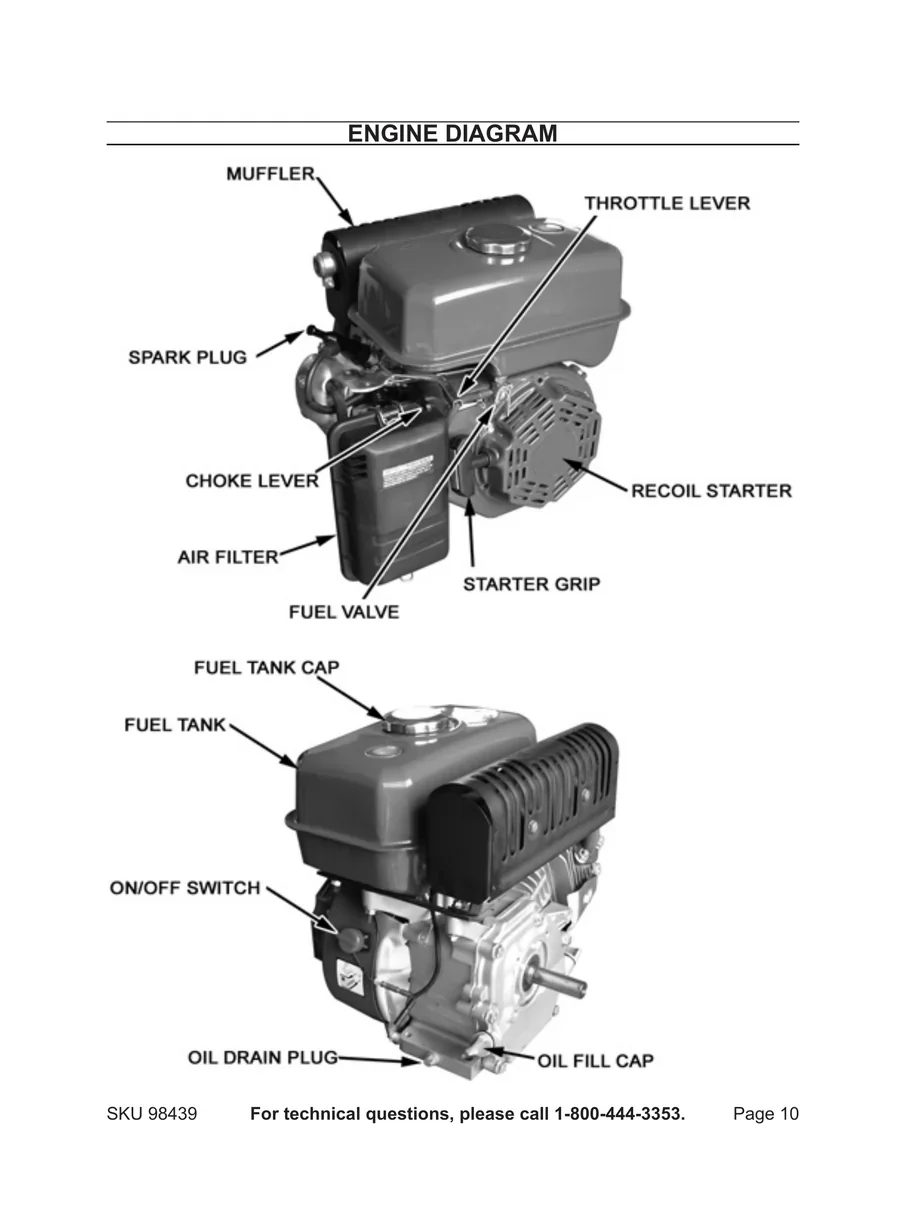 ENGINE DIAGRAM

MUFFLER
THROTTLE LEVER
SPARK PLUG
CHOKE LEVER
RECOIL STARTER
AIR FILTER
STARTER GRIP
FUEL VALVE

FUEL TANK CAP
FUEL TANK
ON/OFF SWITCH
OIL DRAIN PLUG
OIL FILL CAP

SKU 98439 For technical questions, please call 1-800-444-3353. Page 10